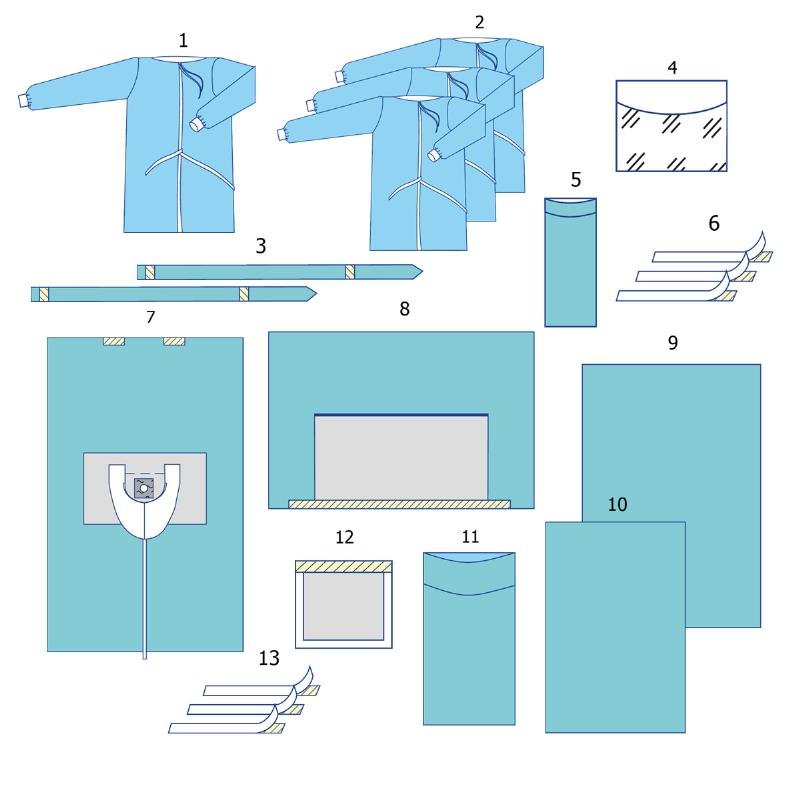 1

2

4

5

6

3

7

8

9

10

12

11

13